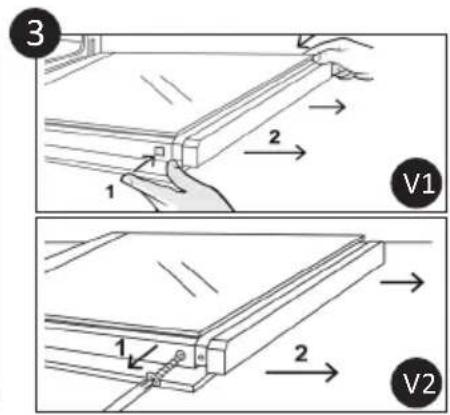 3

2

1

V1

1

2

V2