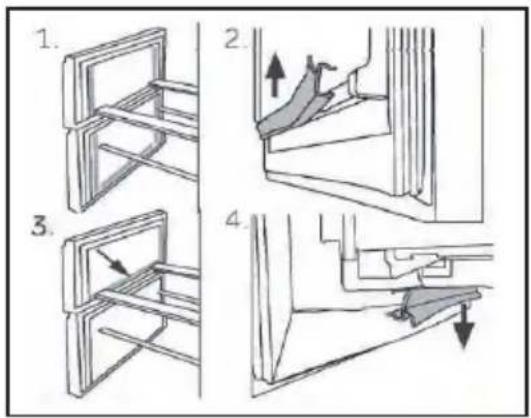 1.

2.

3.

4.