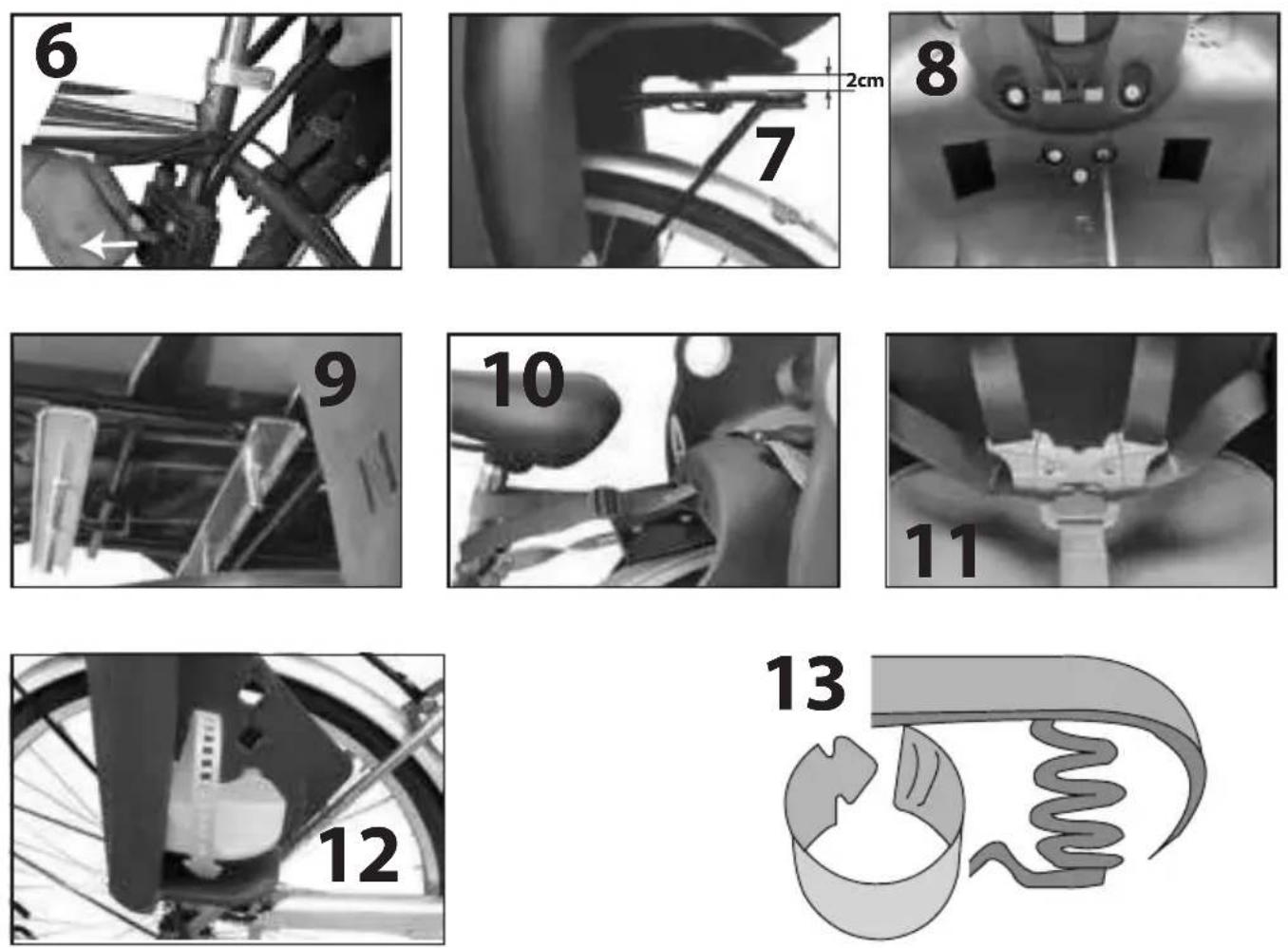 6

2cm
7

8

9

10

11

12

13