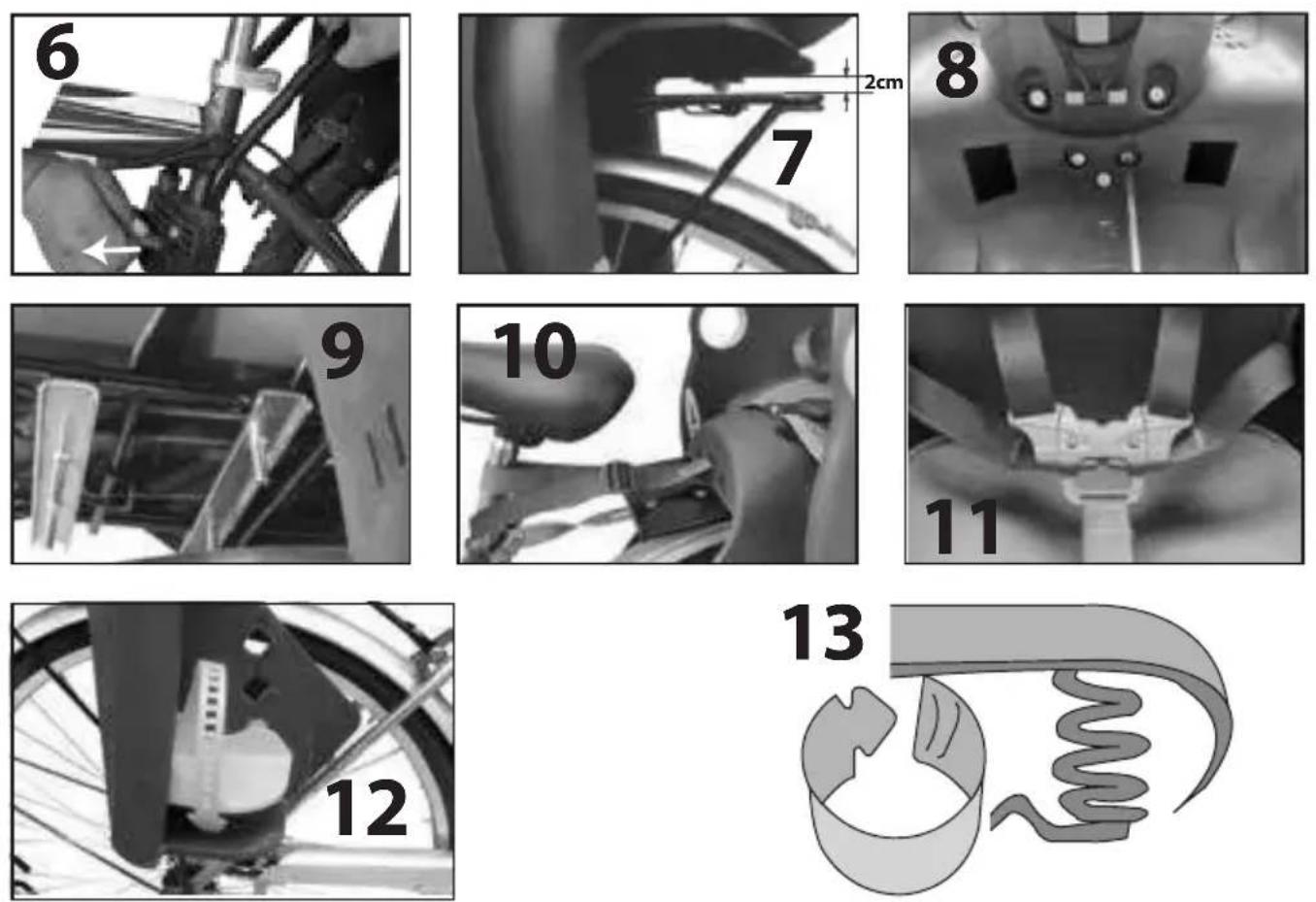 6

2cm

7

8

9

10

11

12

13