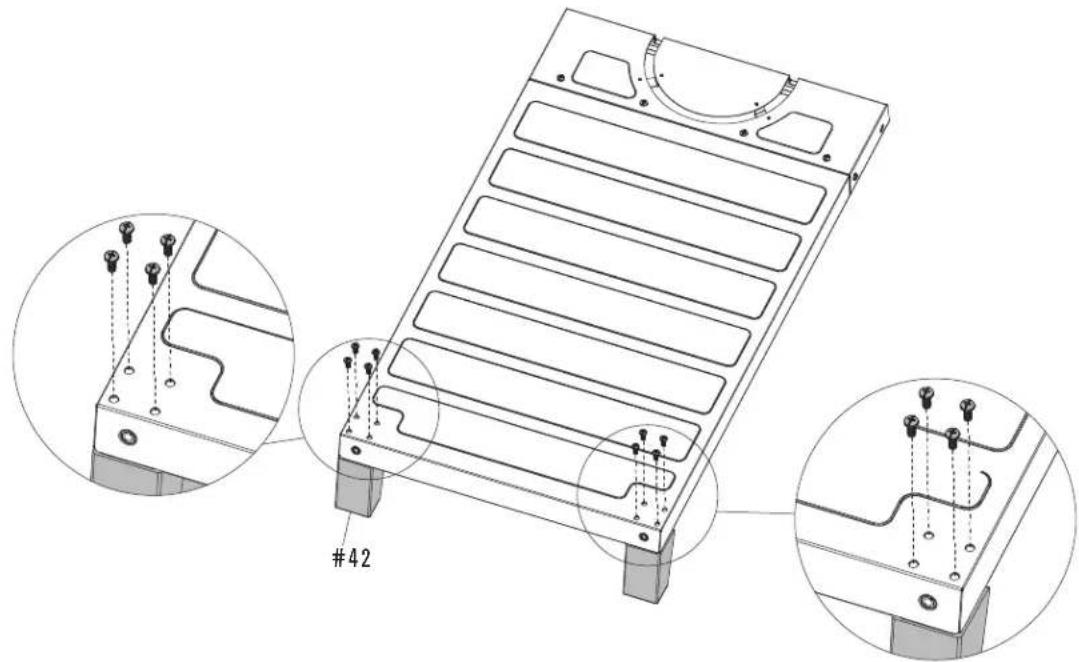 #42