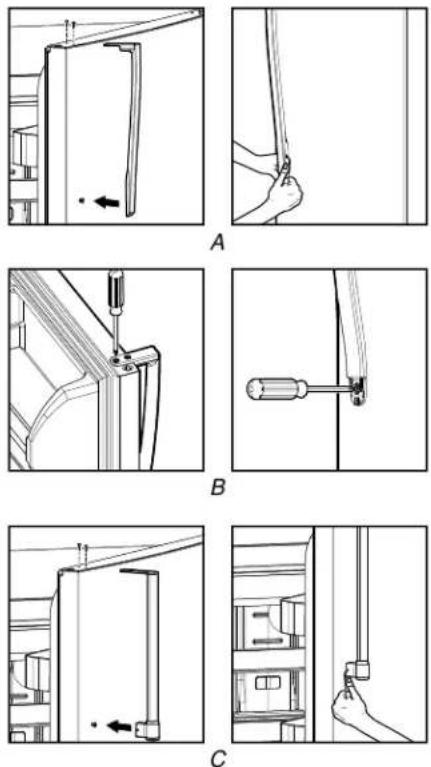 A

B

C