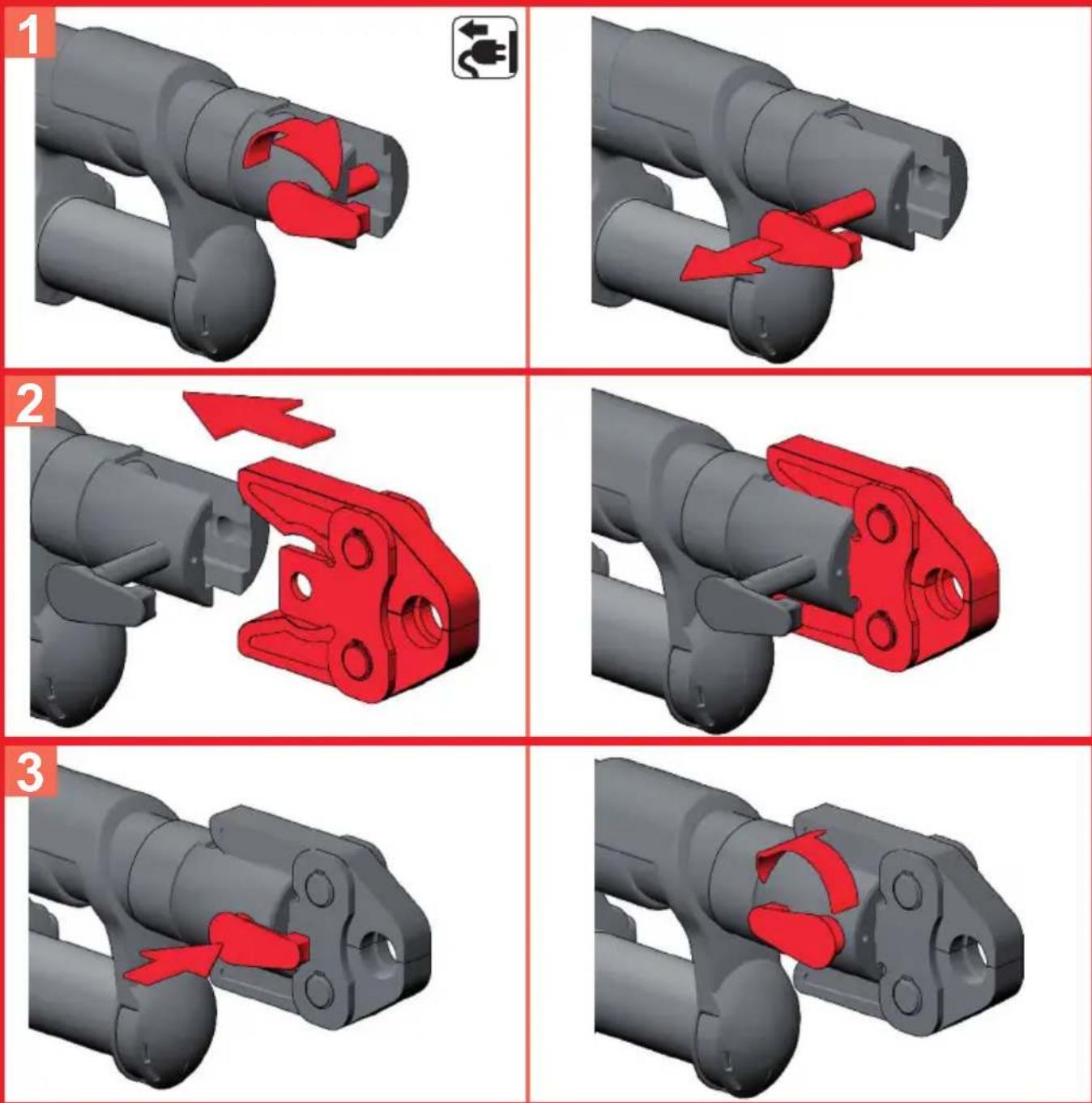 1

2

3