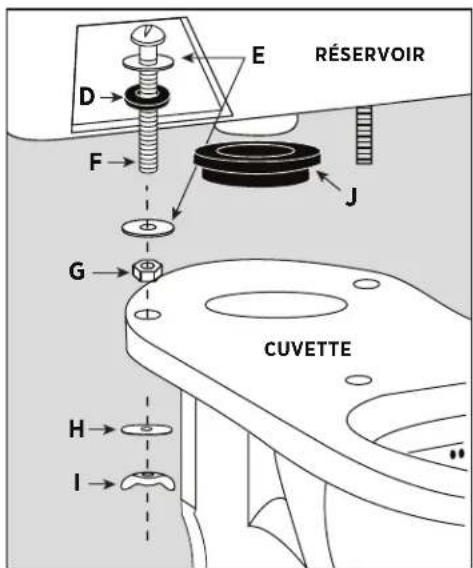 E
RÉSERVOIR
D
F
J
G
CUVETTE
H
I