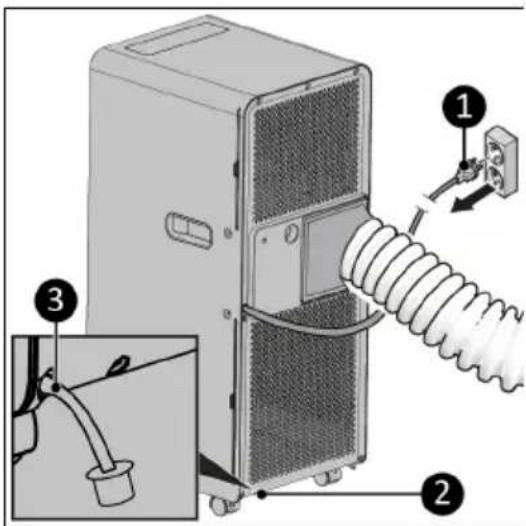 1

3

2