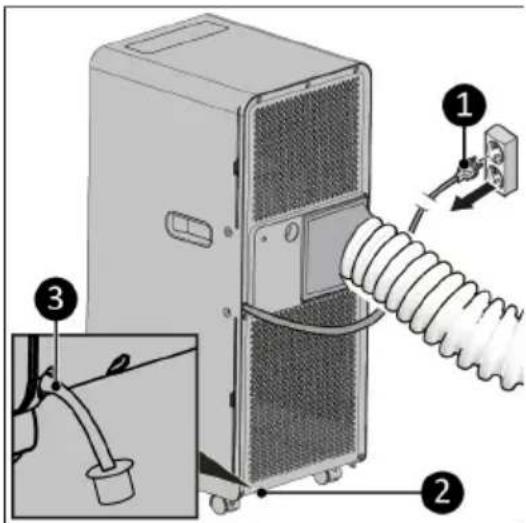 1
3
2