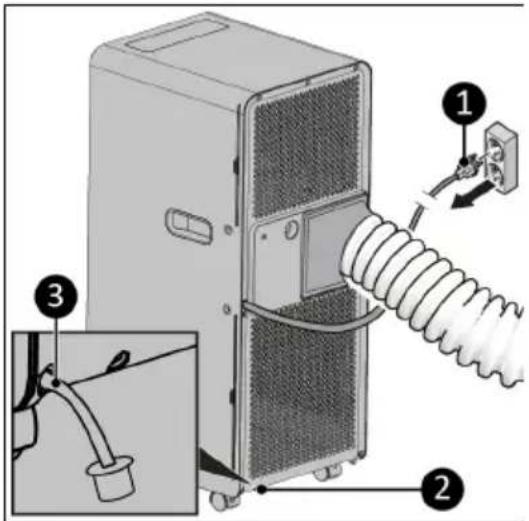 1
3
2