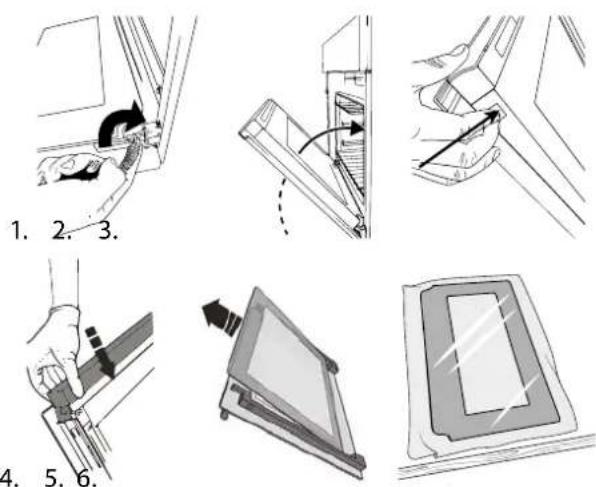 1. 2. 3.

4. 5. 6.