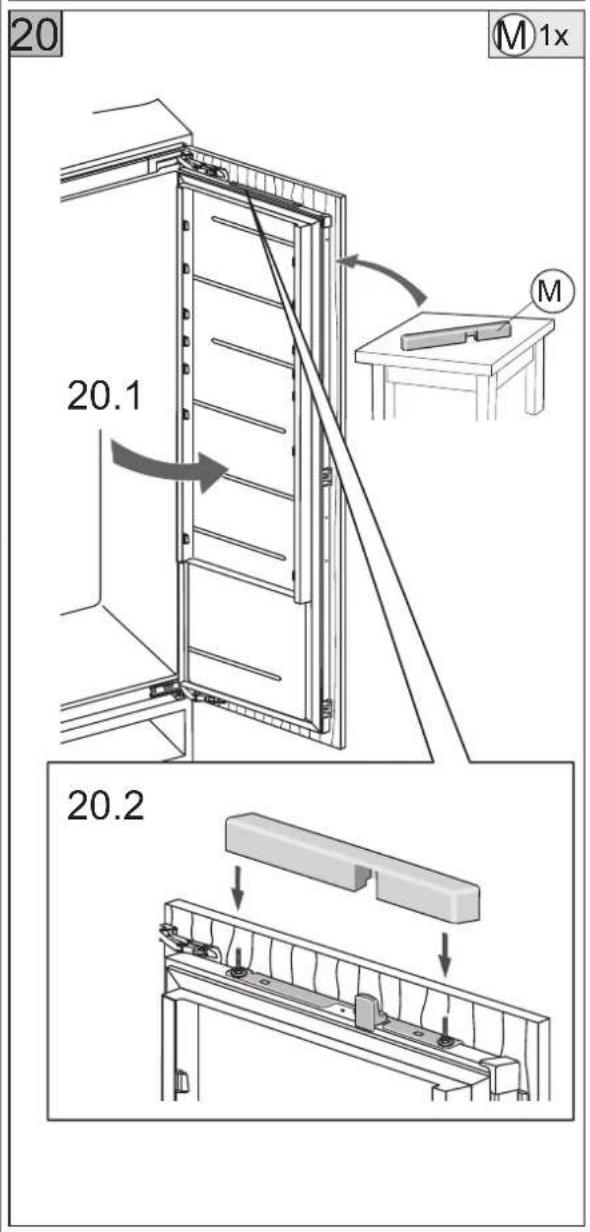 20

M 1x

M

20.1

20.2