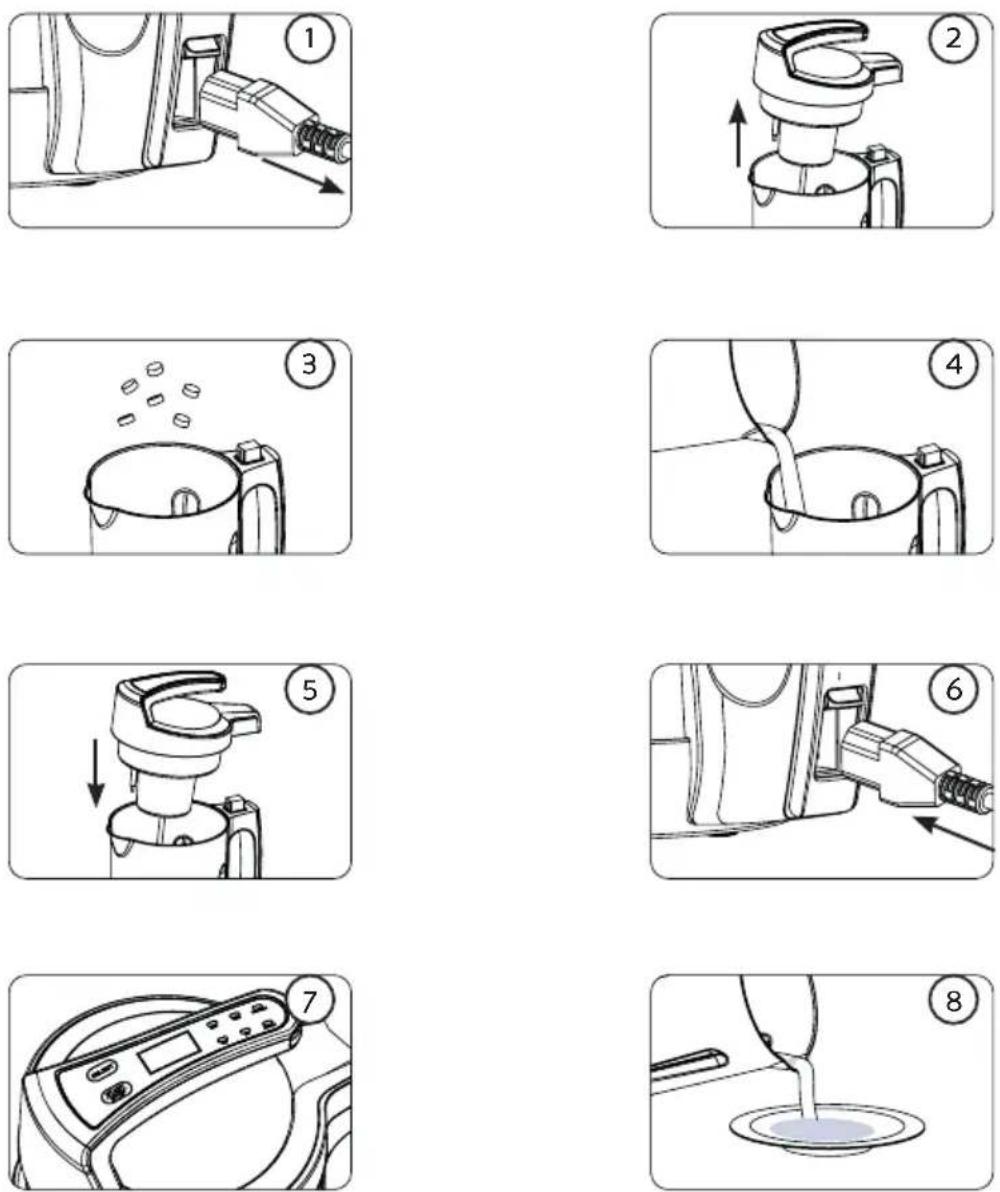 1
2
3
4
5
6
7
8