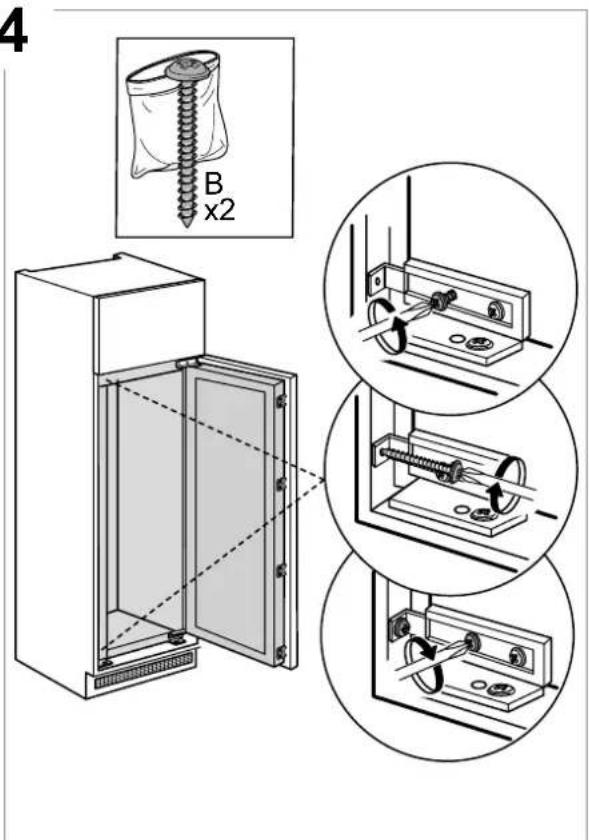 4

B
x2