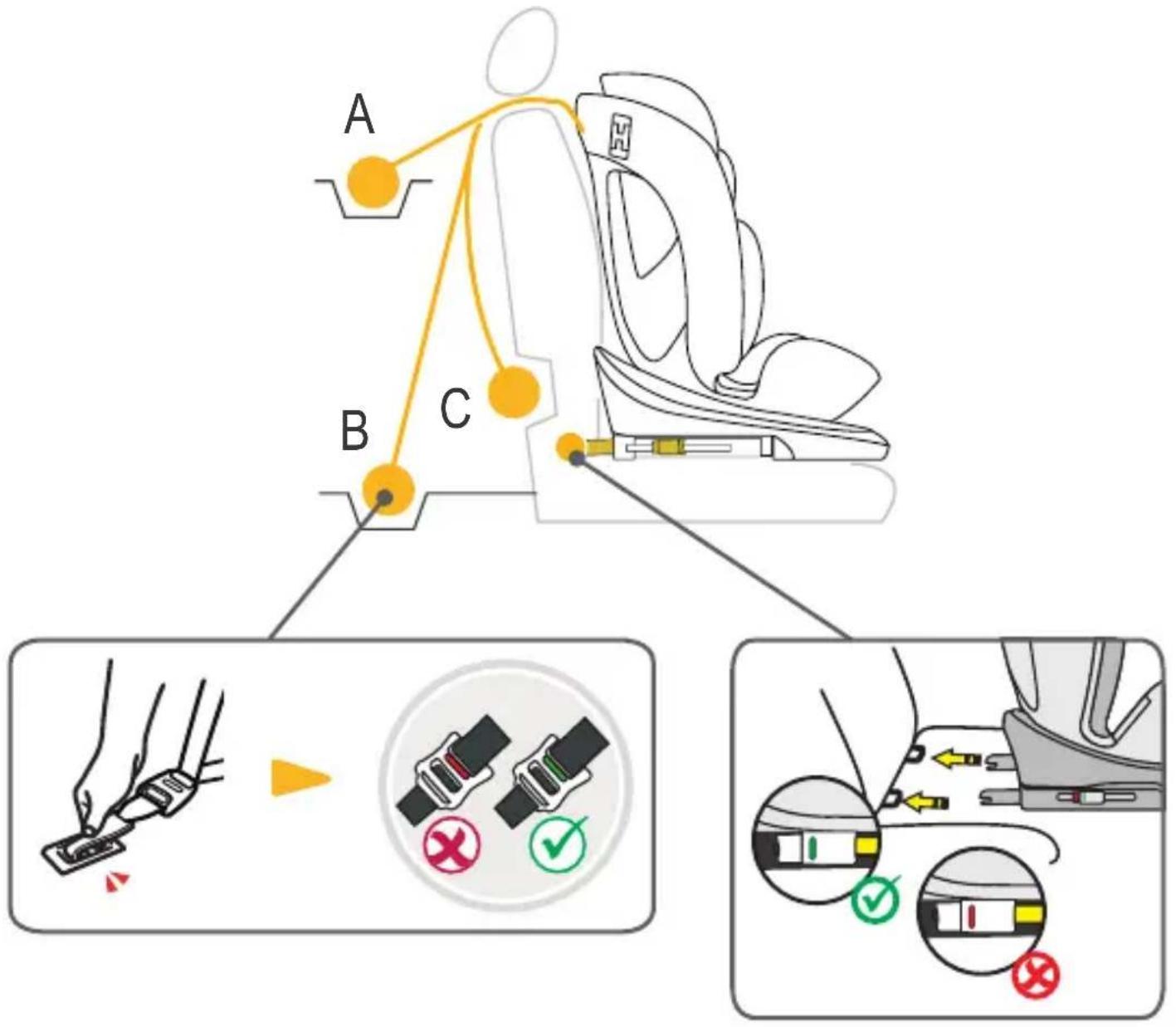 A
B
C