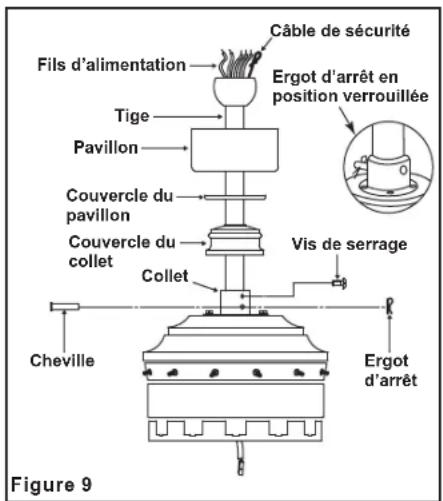 Câble de sécurité
Fils d'alimentation
Ergot d'arrêt en position verrouillée
Tige
Pavillon
Couvercle du pavillon
Couvercle du collet
Vis de serrage
Collet
Cheville
Ergot d'arrêt
Figure 9