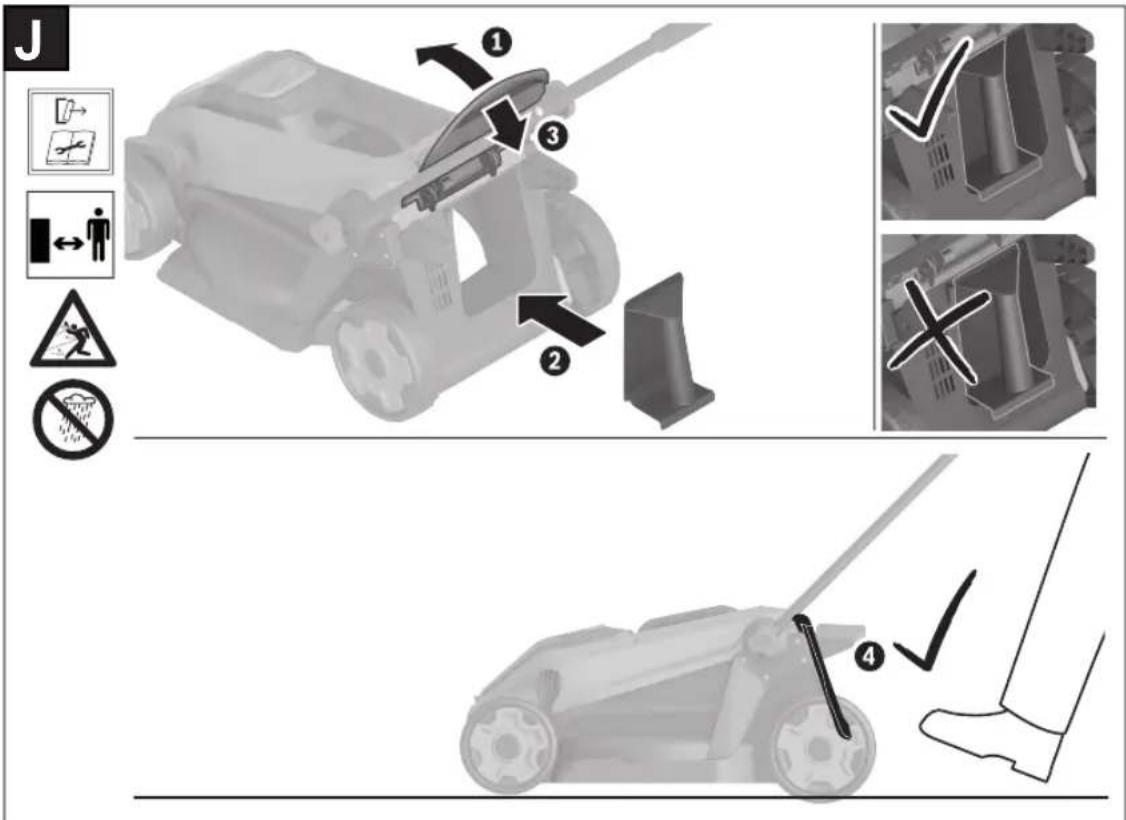 J
1
3
2
4