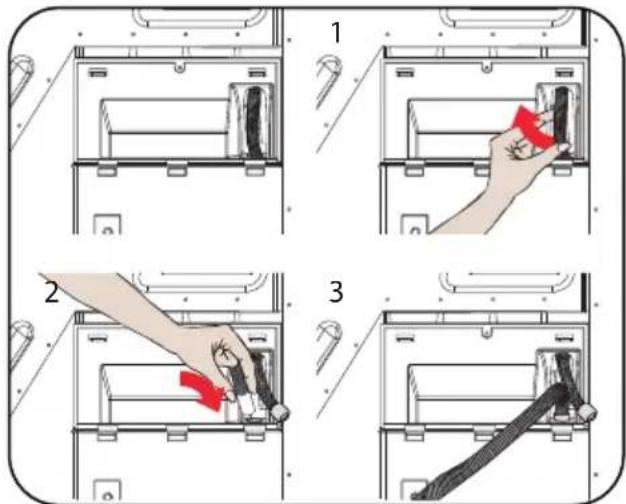 1

2

3