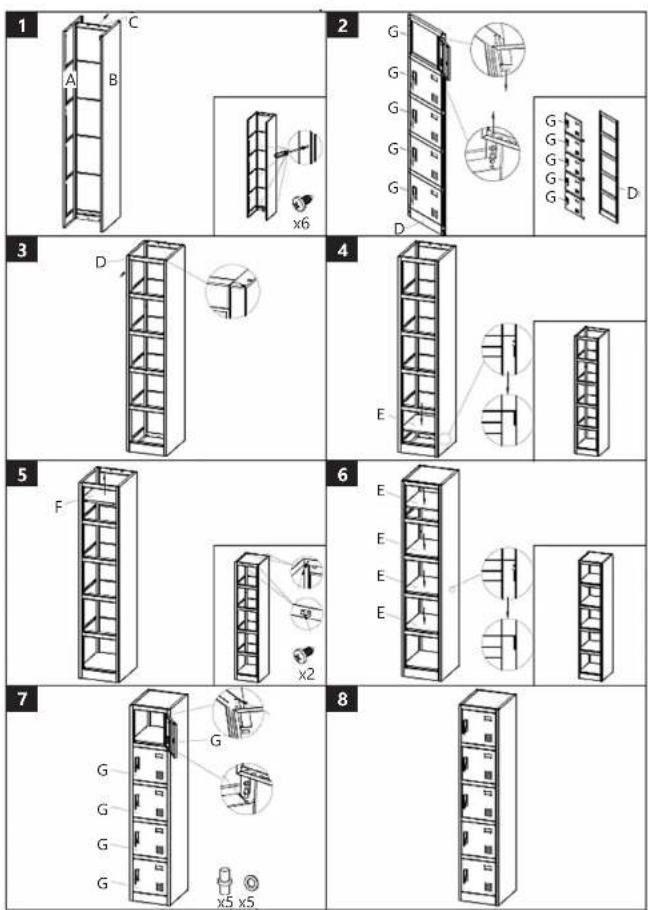 1
C
A
B
x6

2
G
G
G
G
G
D
G
G
G
G
G
D

3
D

4
E

5
F
x2

6
E
E
E
E

7
G
G
G
G
G
x5 x5

8