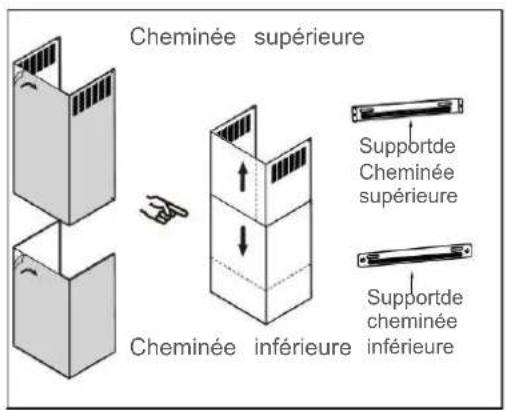 Cheminée supérieure

Supportde Cheminée supérieure

Supportde cheminée inférieure

Cheminée inférieure