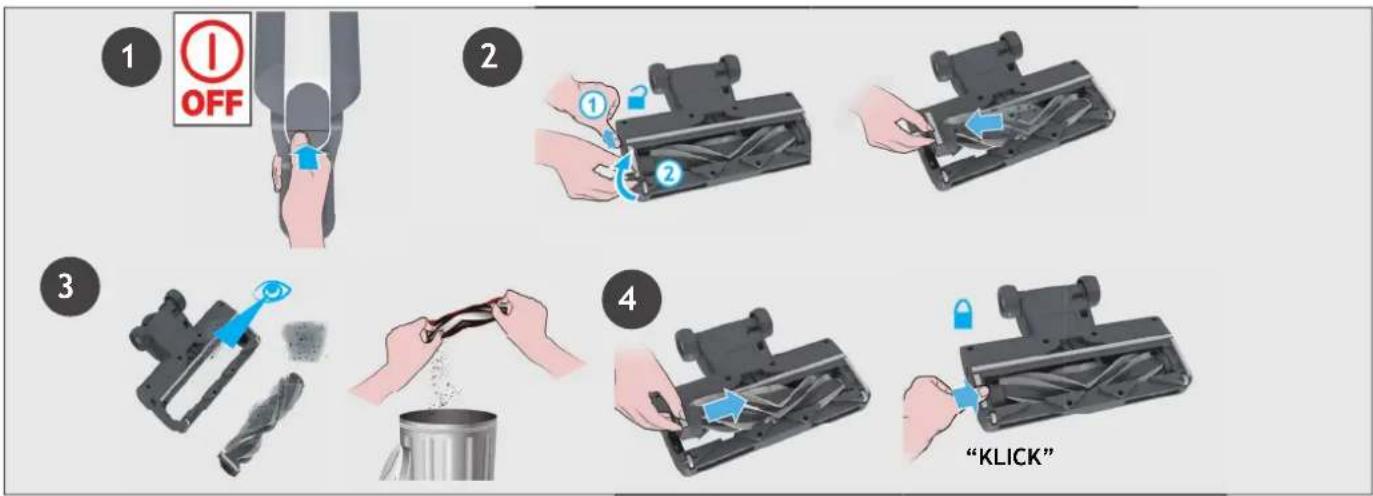 1
OFF
2
1
2
3
4
"KLICK"