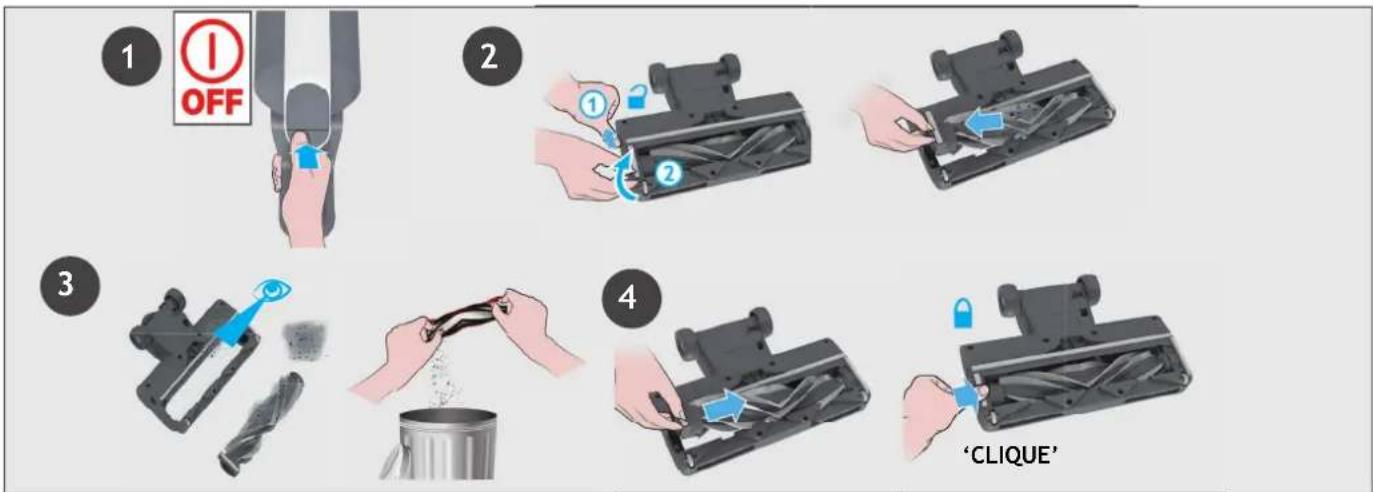 1
OFF
2
1
2
3
4
'CLIQUE'