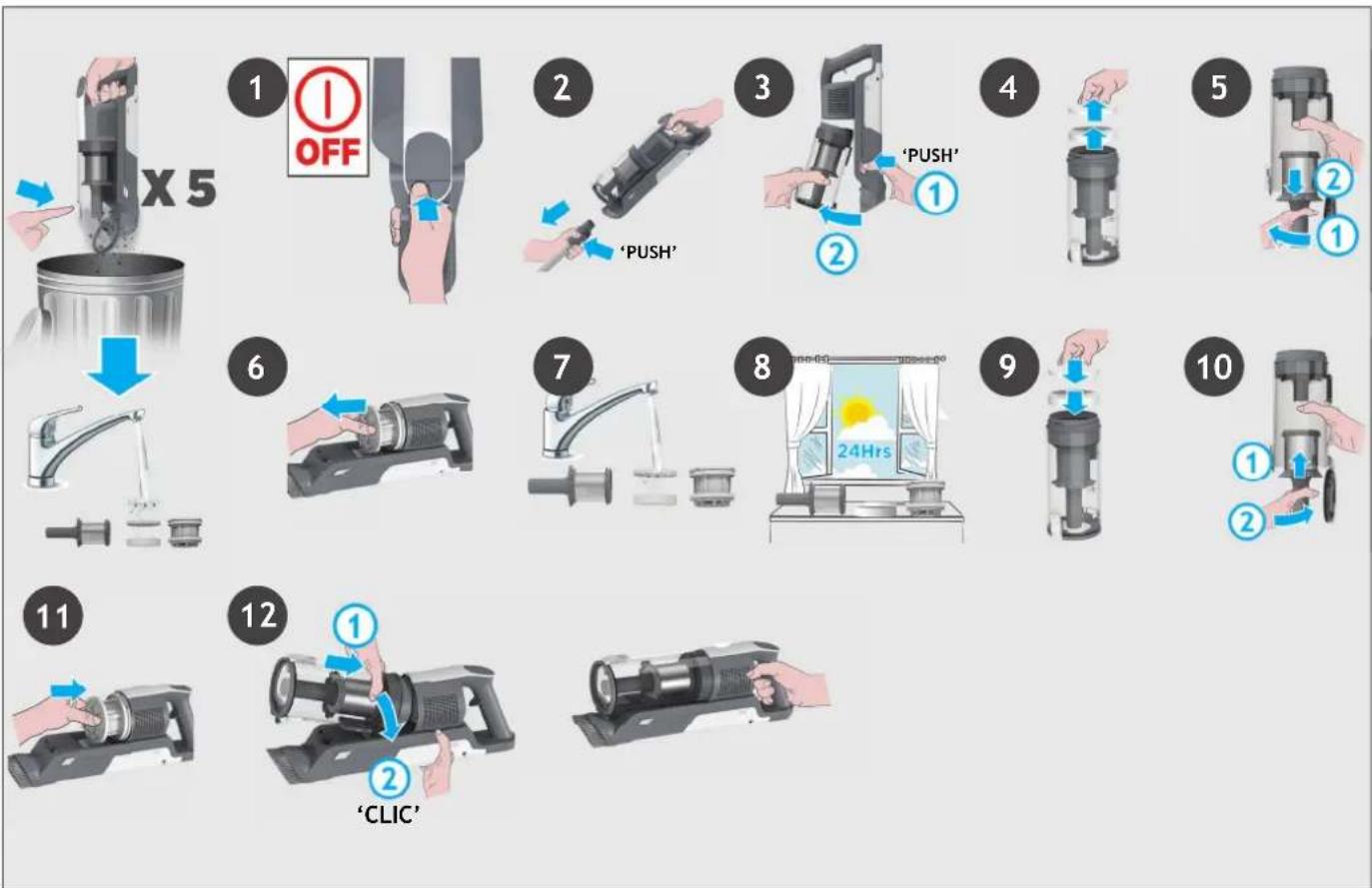 X 5

1

OFF

2

'PUSH'

3

'PUSH'

1

2

4

5

2

1

6

7

8

24Hrs

9

10

1

2

11

12

1

2

'CLIC'