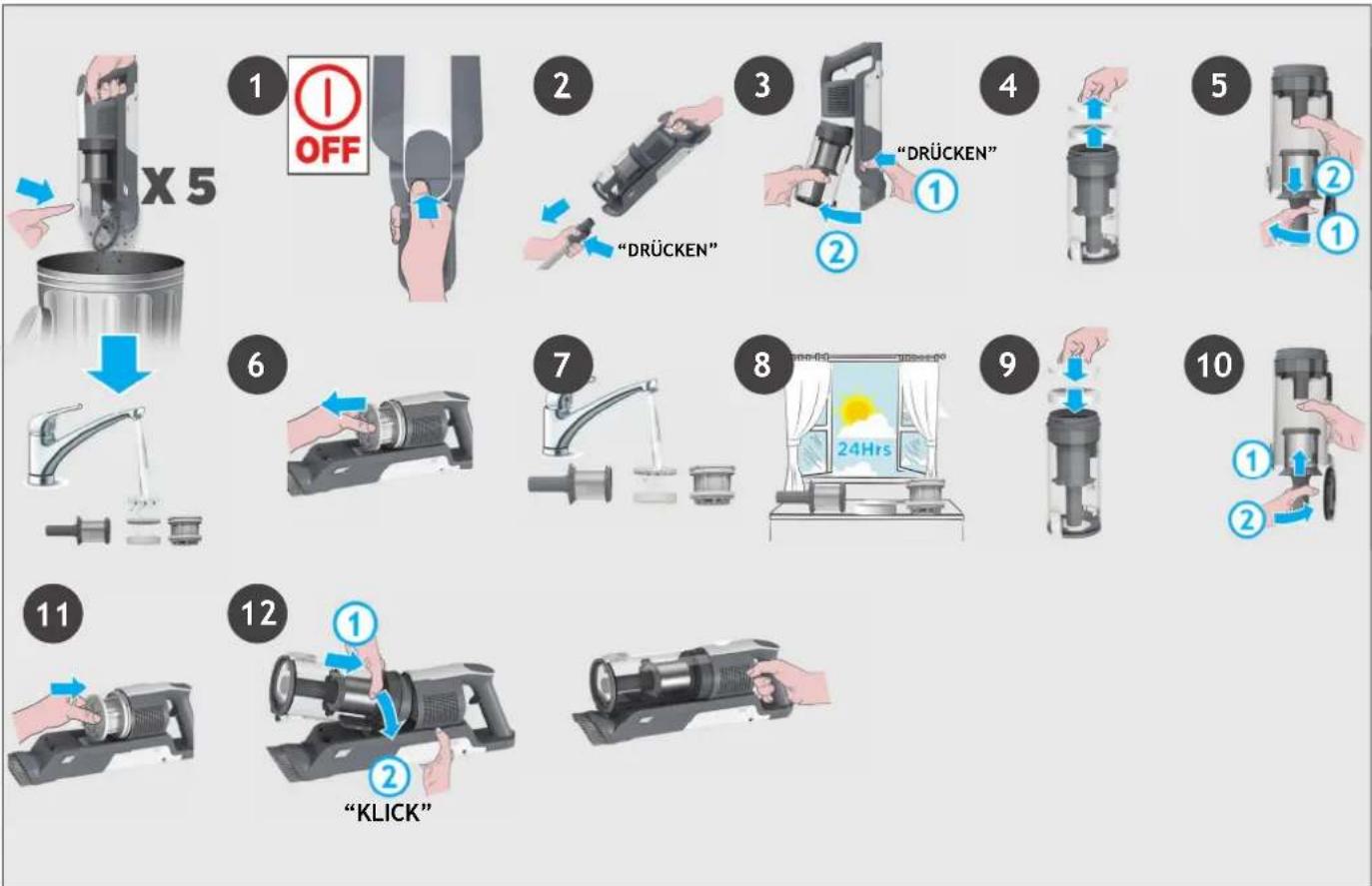 X 5

1
OFF

2
"DRÜCKEN"

3
"DRÜCKEN"
1
2

4

5
2
1

6

7

8
24Hrs

9

10
1
2

11

12
1
2
"KLICK"