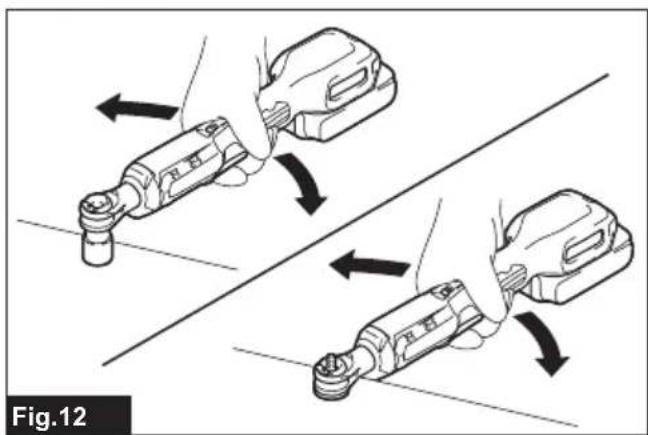 Fig.12