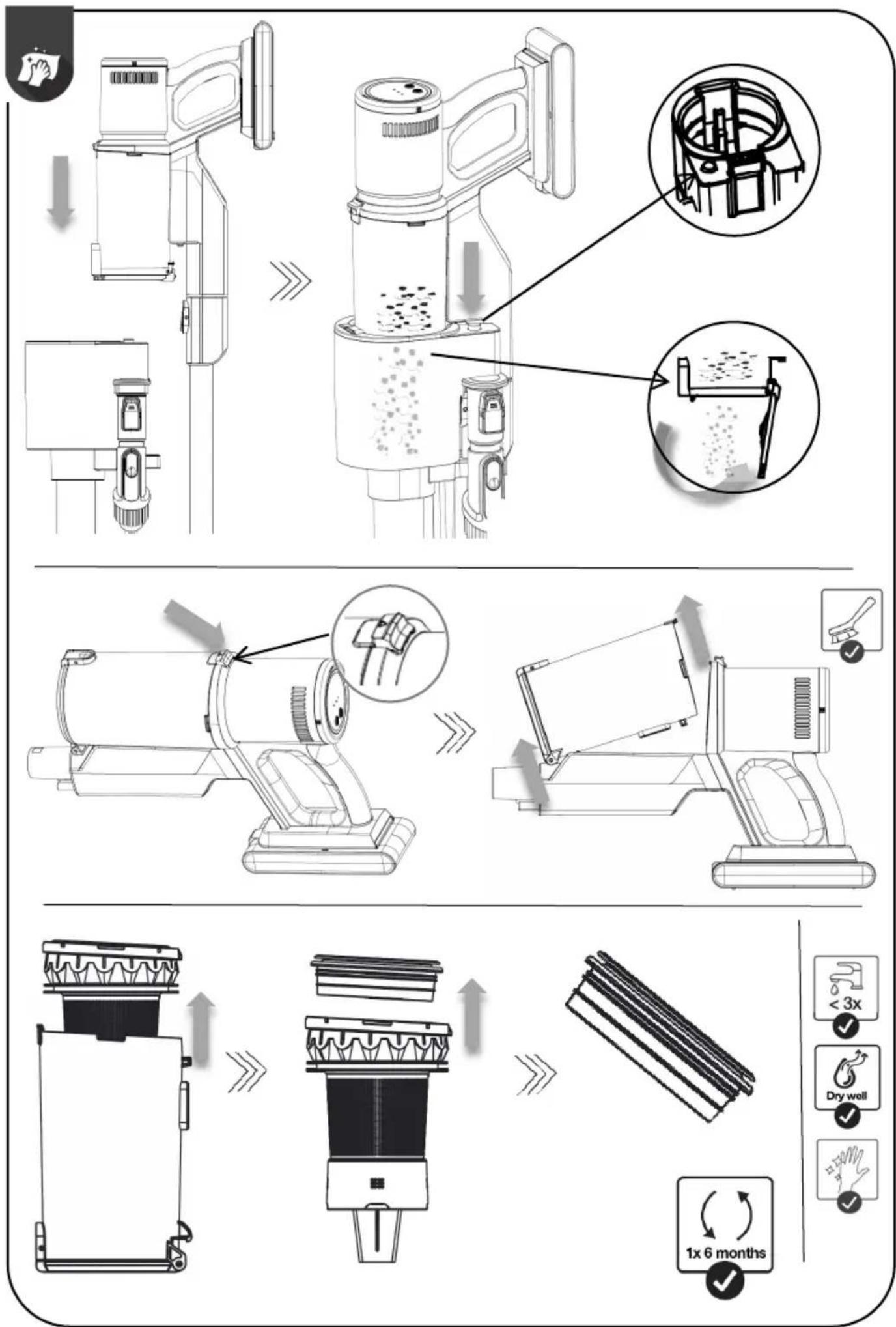 < 3x

Dry well

1x 6 months