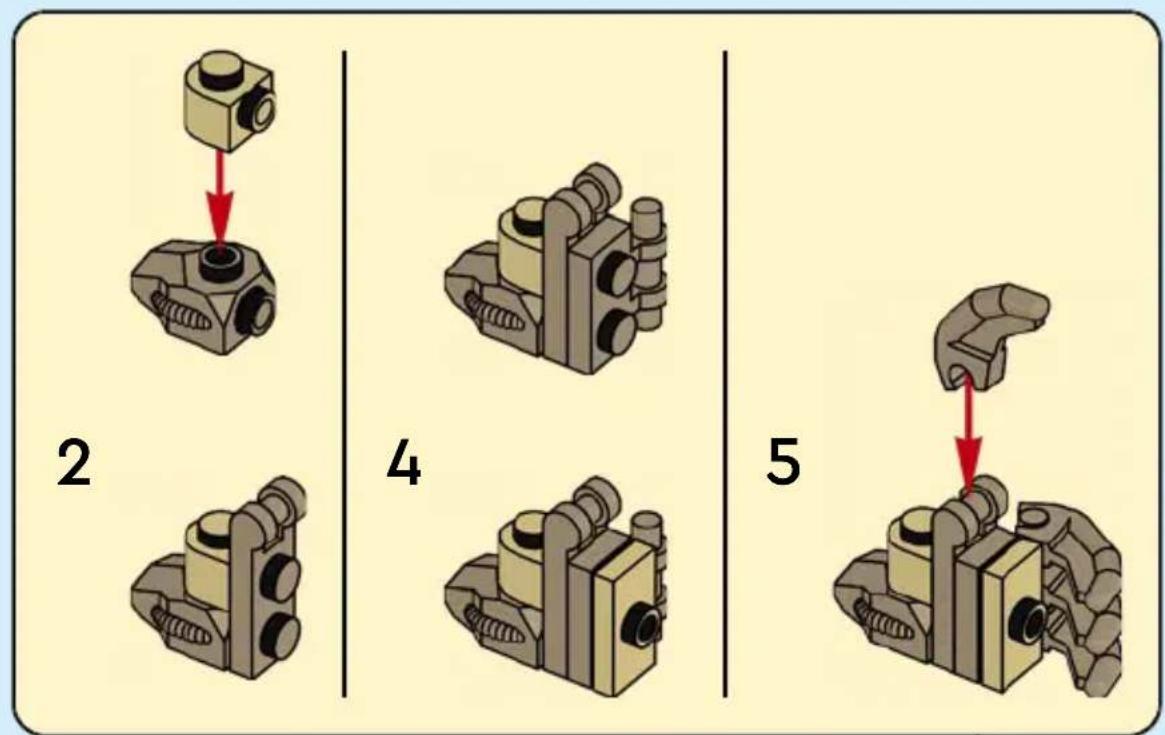 2

4

5