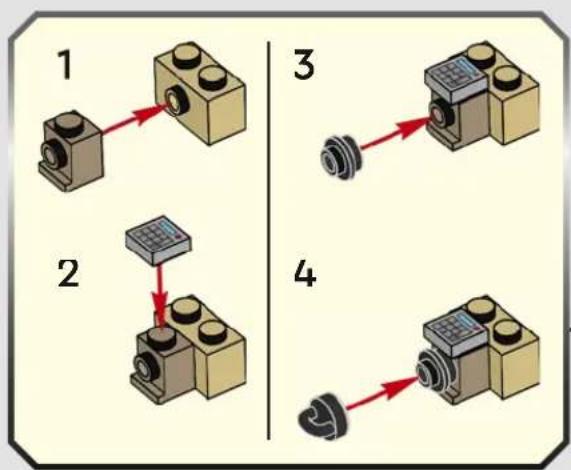 1

2

3

4