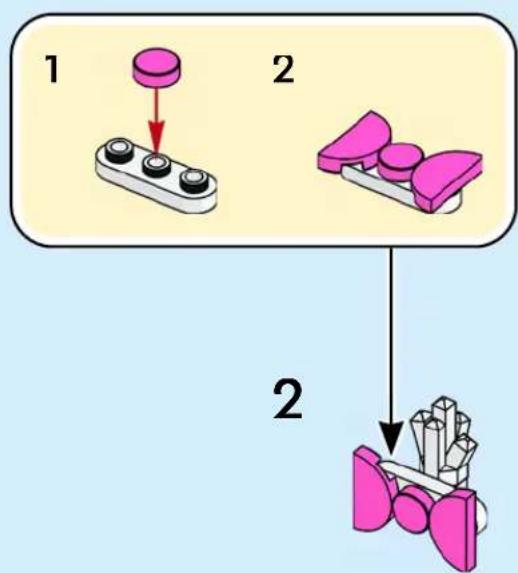 1

2

2