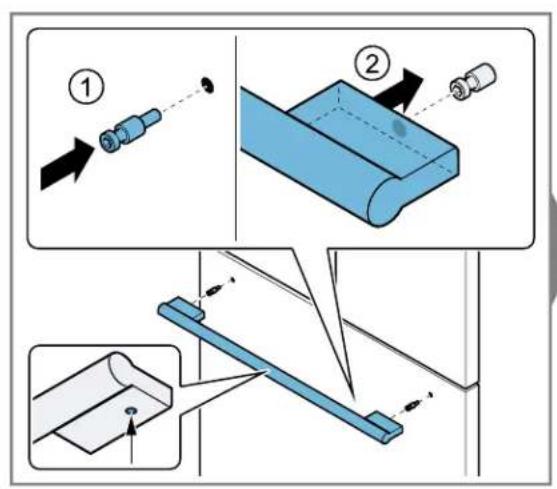 1

2