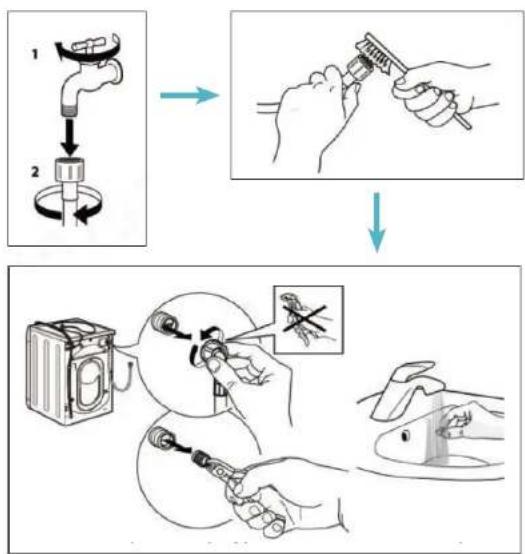 1
2