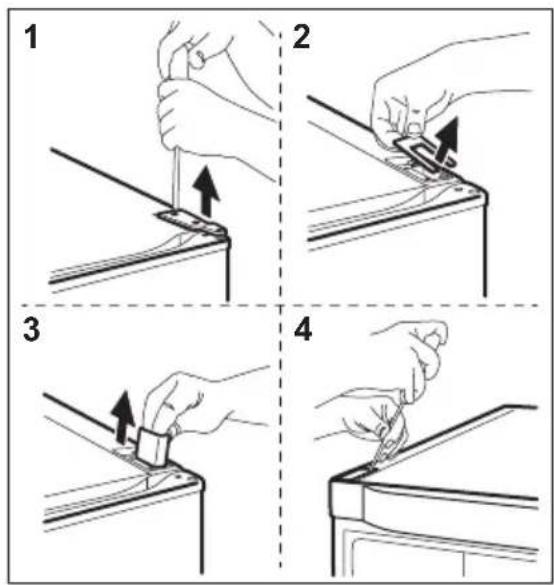 1

2

3

4