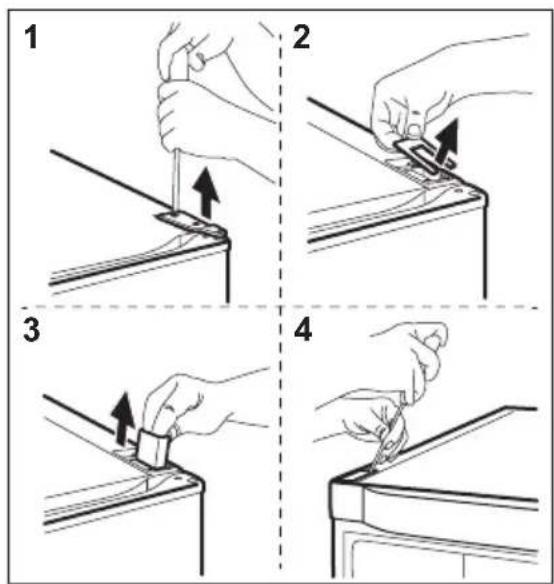 1
2
3
4