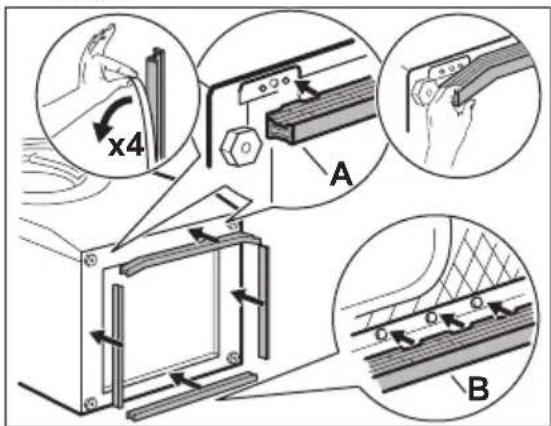 x4

A

B