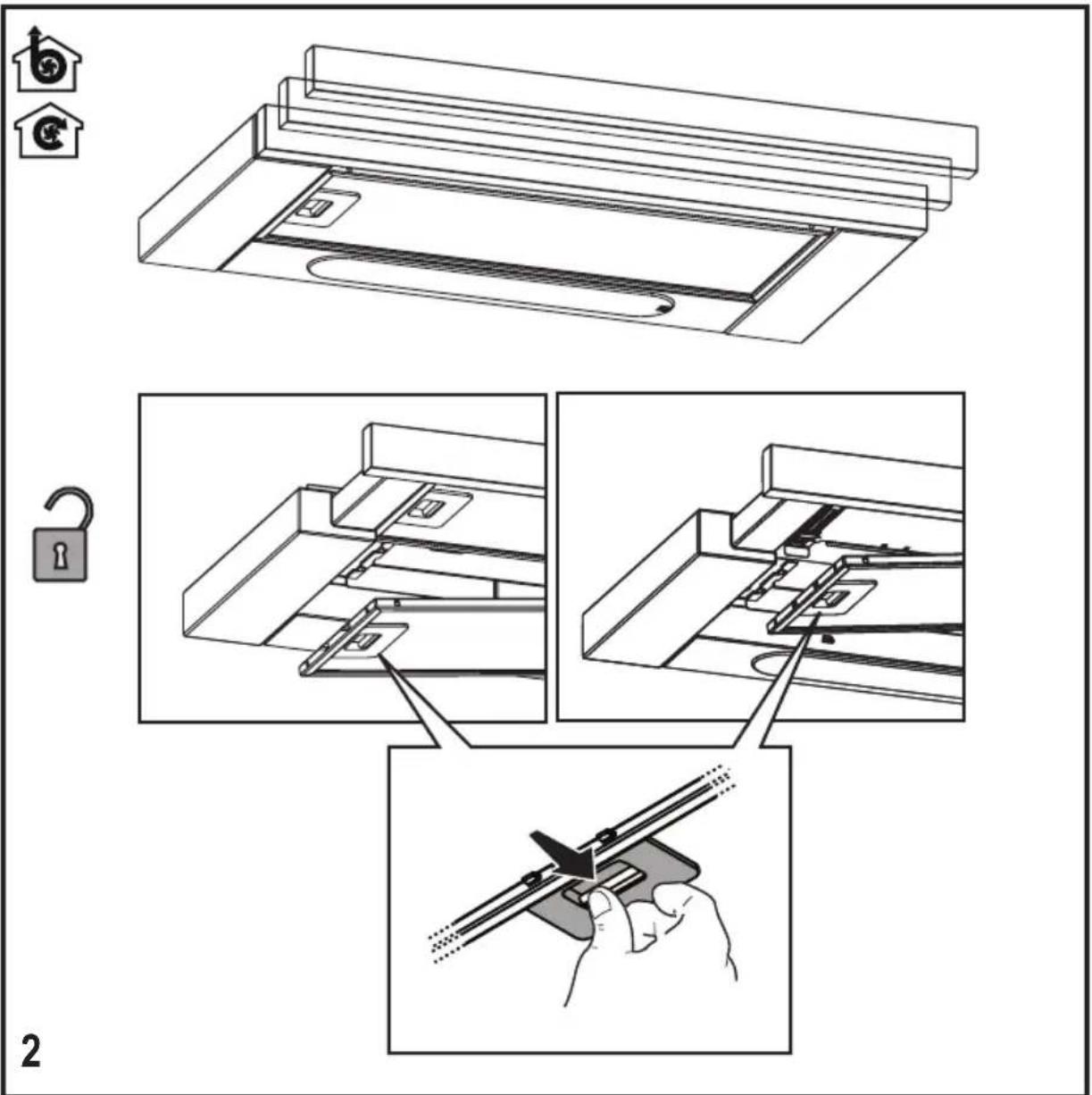 2