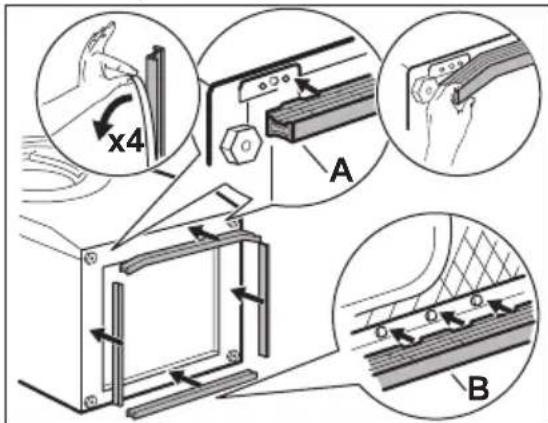 x4

A

B