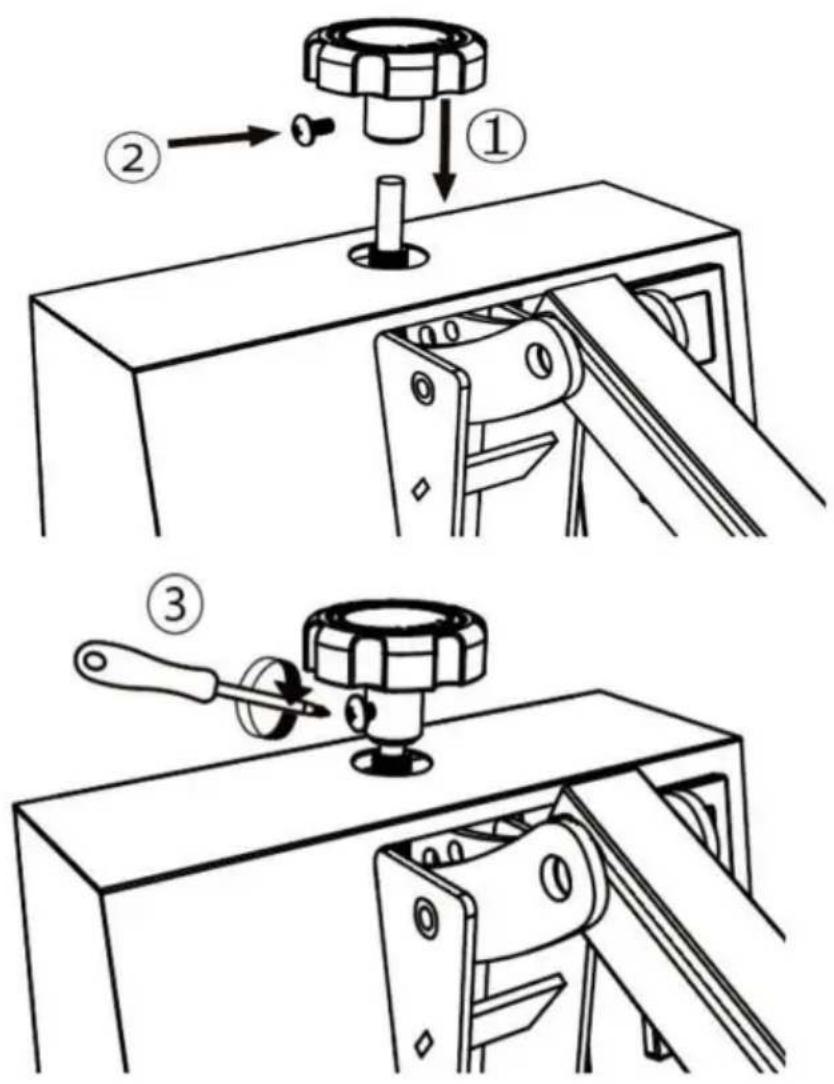 ②
①
③