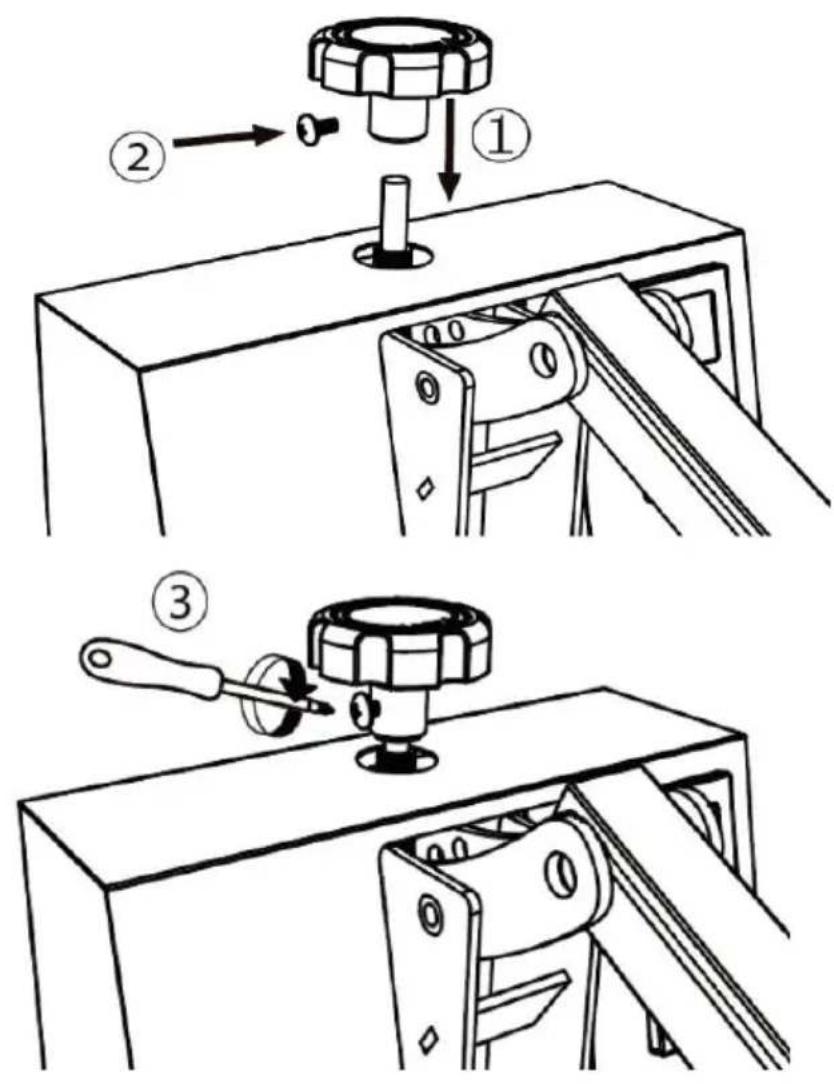 ② ①

③