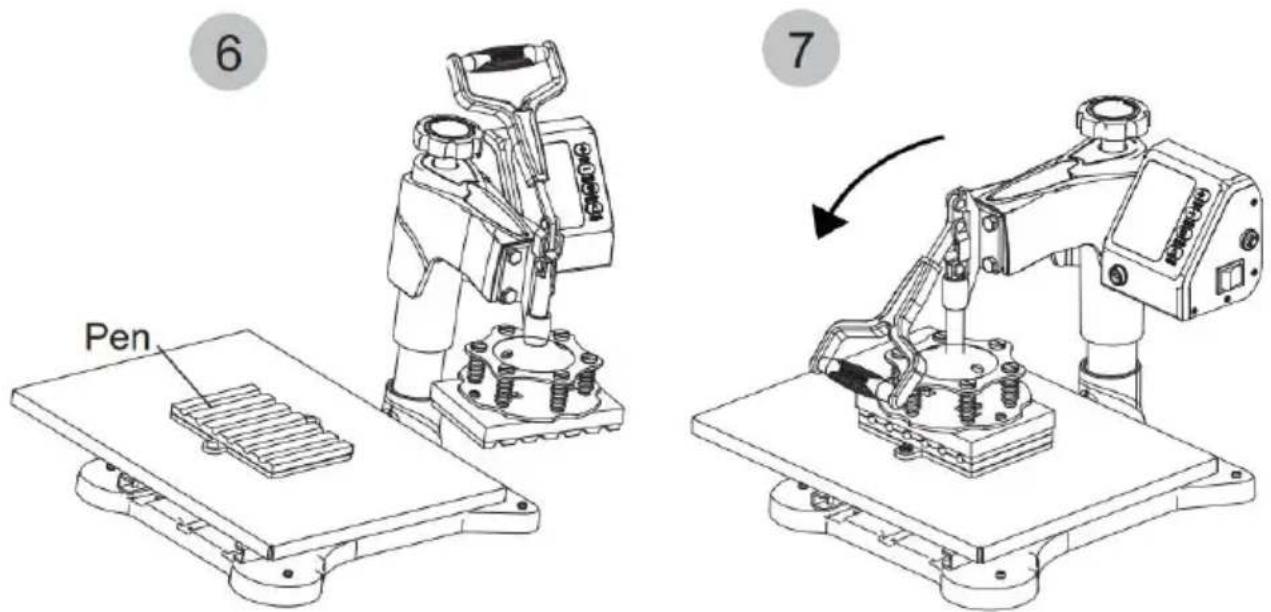 6

Pen

7