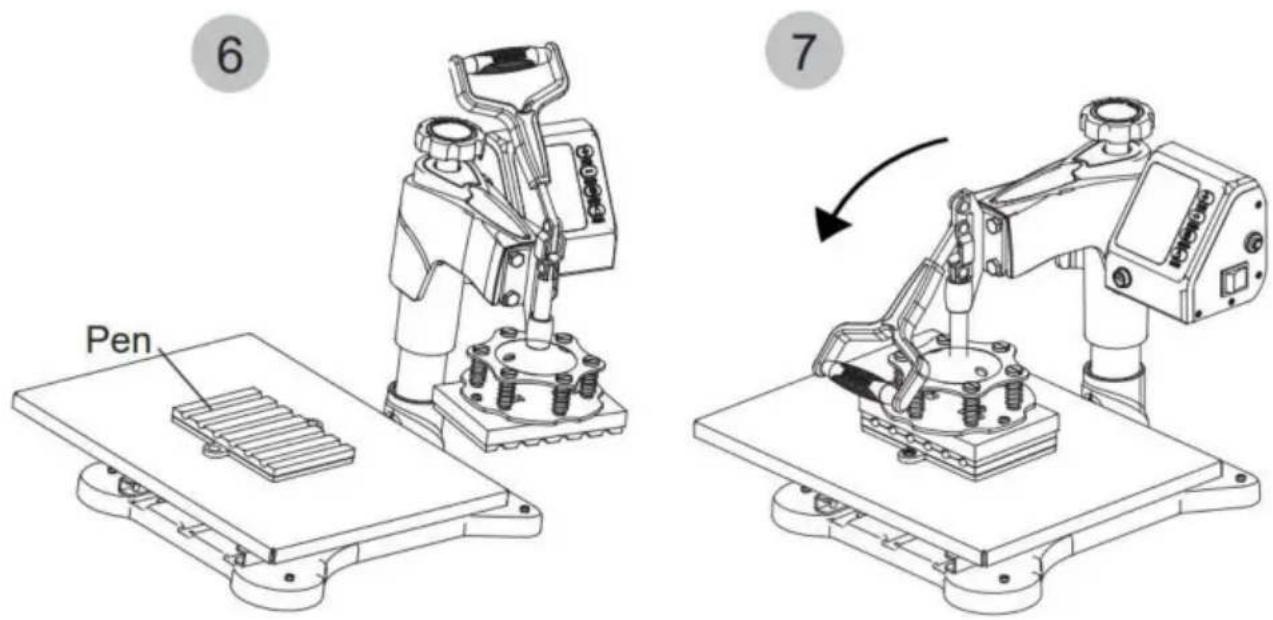 6

Pen

7