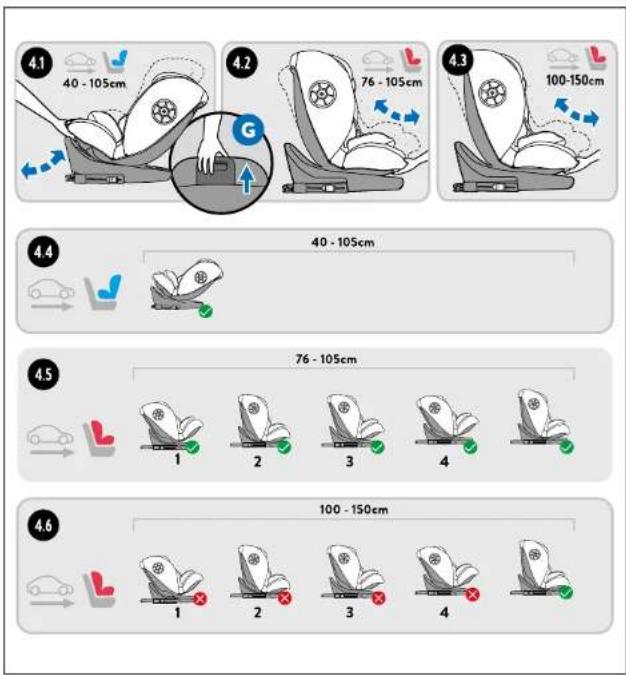 4.1
40 - 105cm
G

4.2
76 - 105cm

4.3
100-150cm

4.4
40 - 105cm

4.5
76 - 105cm
1
2
3
4

4.6
100 - 150cm
1
2
3
4