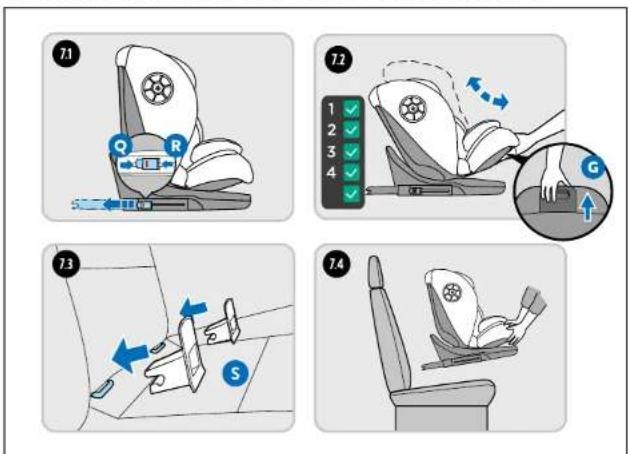 7.1
Q
R

7.2
1
2
3
4
G

7.3
S

7.4