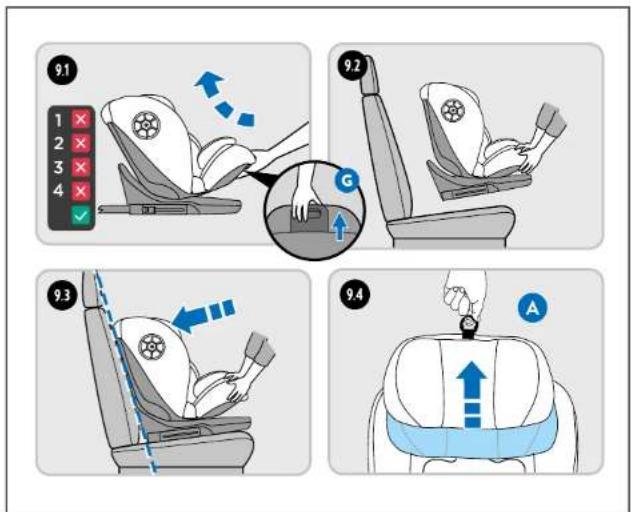 9.1

1
2
3
4

G

9.2

9.3

9.4

A