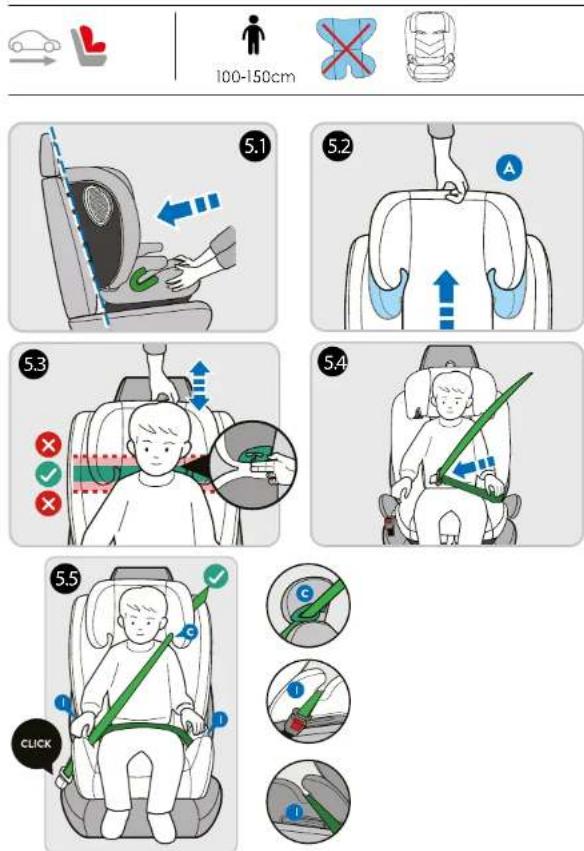 100-150cm

5.1

5.2

A

5.3

5.4

5.5

C

I

I

CLICK

C

I

I