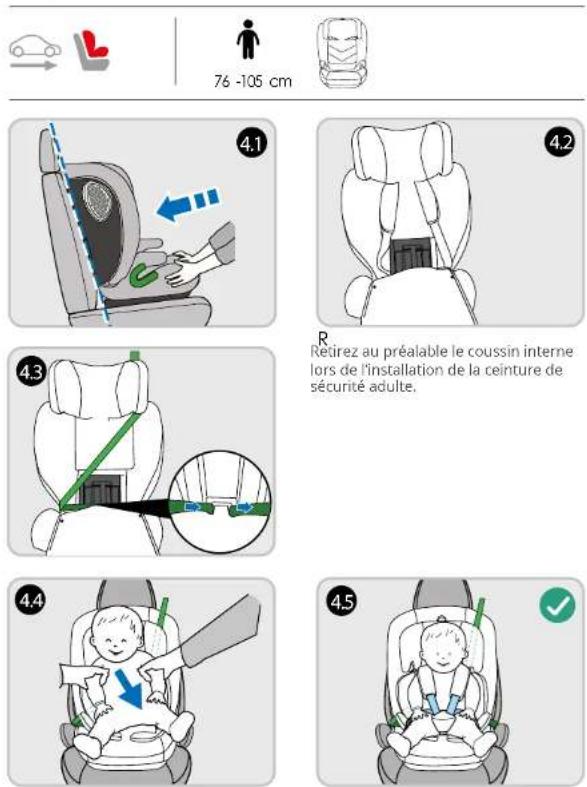 76 -105 cm

4.1

4.2

R
Retirez au préalable le coussin interne lors de l'installation de la ceinture de sécurité adulte.

4.3

4.4

4.5