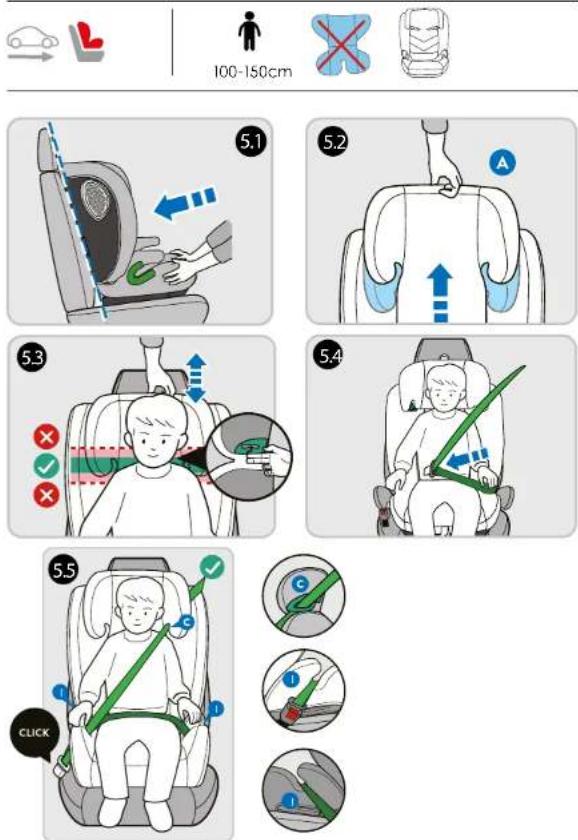 100-150cm

5.1

5.2

A

5.3

5.4

5.5

C

I

I

CLICK

C

I

I