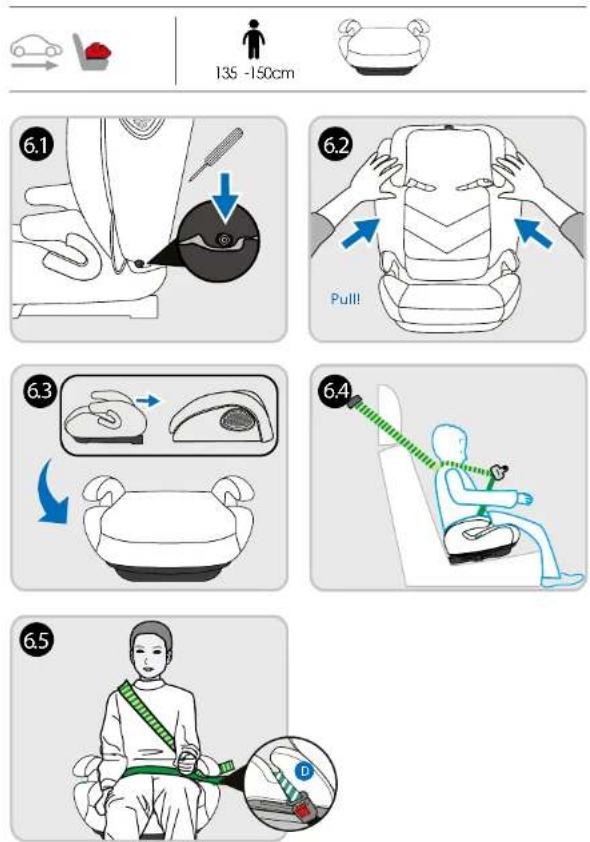 135 -150cm

6.1

6.2

Pull!

6.3

6.4

6.5

D