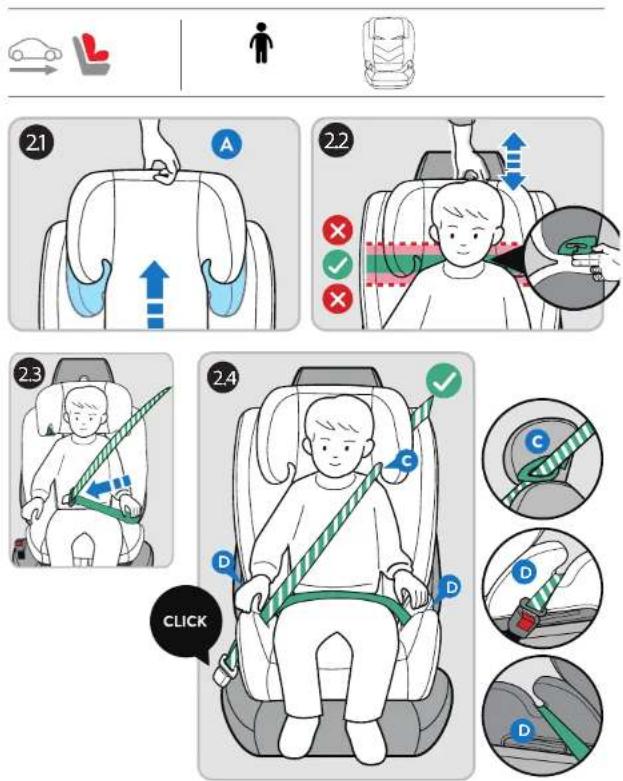 2.1
A
2.2
2.3
2.4
C
D
D
CLICK
C
D
D