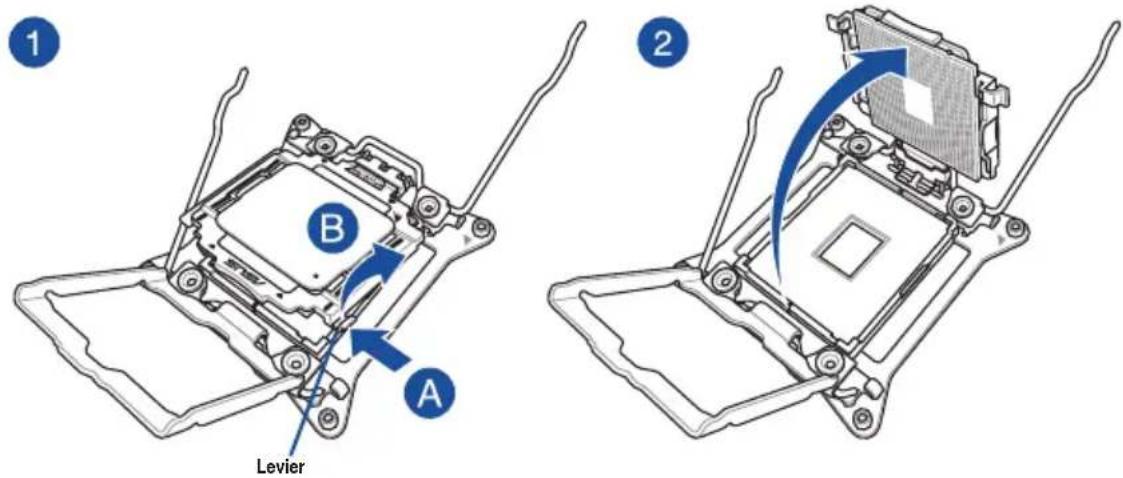 1

B

A

Levier

2